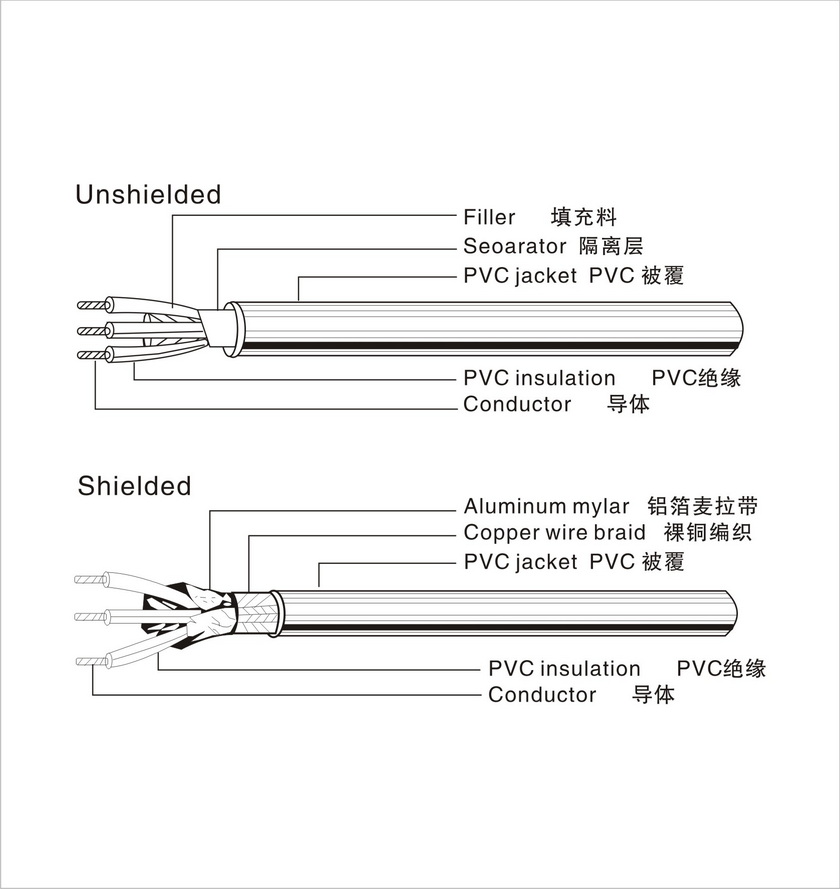 Unshielded

Filler 填充料
Seoarator 隔离层
PVC jacket PVC 被覆
PVC insulation PVC绝缘
Conductor 导体

Shielded

Aluminum mylar 铝箔麦拉带
Copper wire braid 裸铜编织
PVC jacket PVC 被覆
PVC insulation PVC绝缘
Conductor 导体