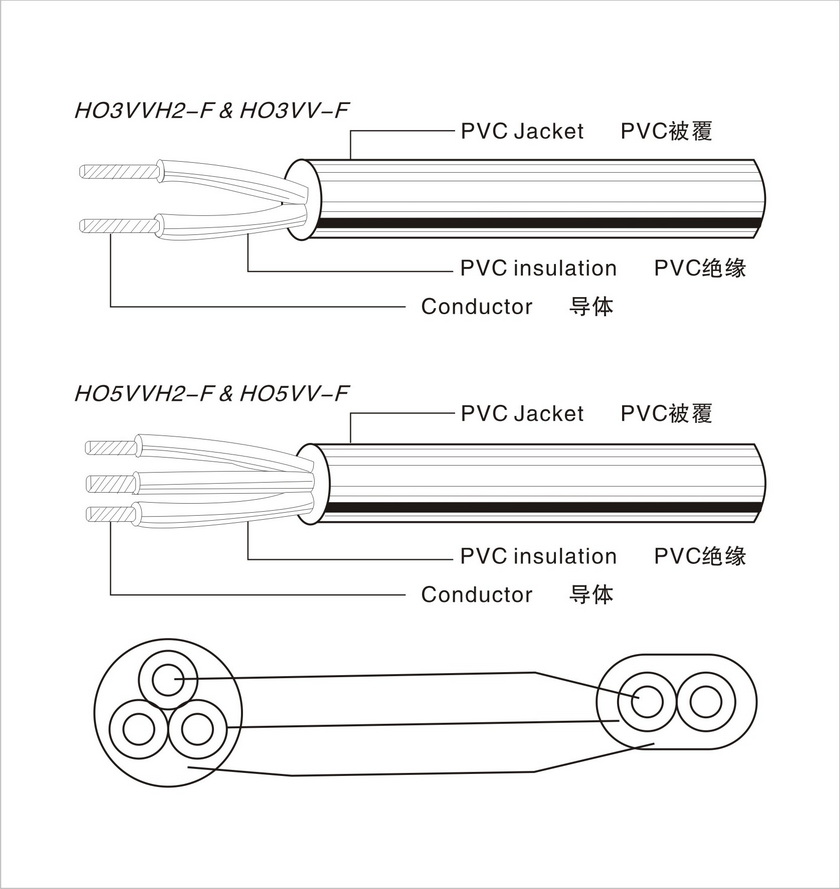 HO3VVH2-F & HO3VV-F

PVC Jacket PVC被覆

PVC insulation PVC绝缘

Conductor 导体

HO5VVH2-F & HO5VV-F

PVC Jacket PVC被覆

PVC insulation PVC绝缘

Conductor 导体