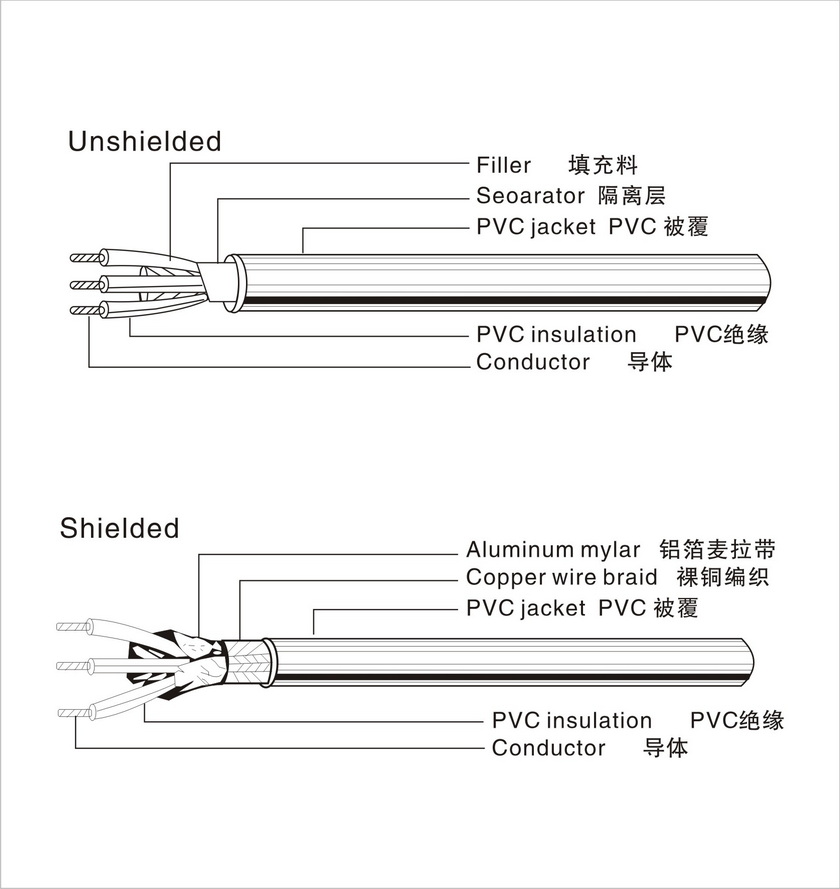 Unshielded

Filler 填充料
Seoarator 隔离层
PVC jacket PVC 被覆
PVC insulation PVC绝缘
Conductor 导体

Shielded

Aluminum mylar 铝箔麦拉带
Copper wire braid 裸铜编织
PVC jacket PVC 被覆
PVC insulation PVC绝缘
Conductor 导体